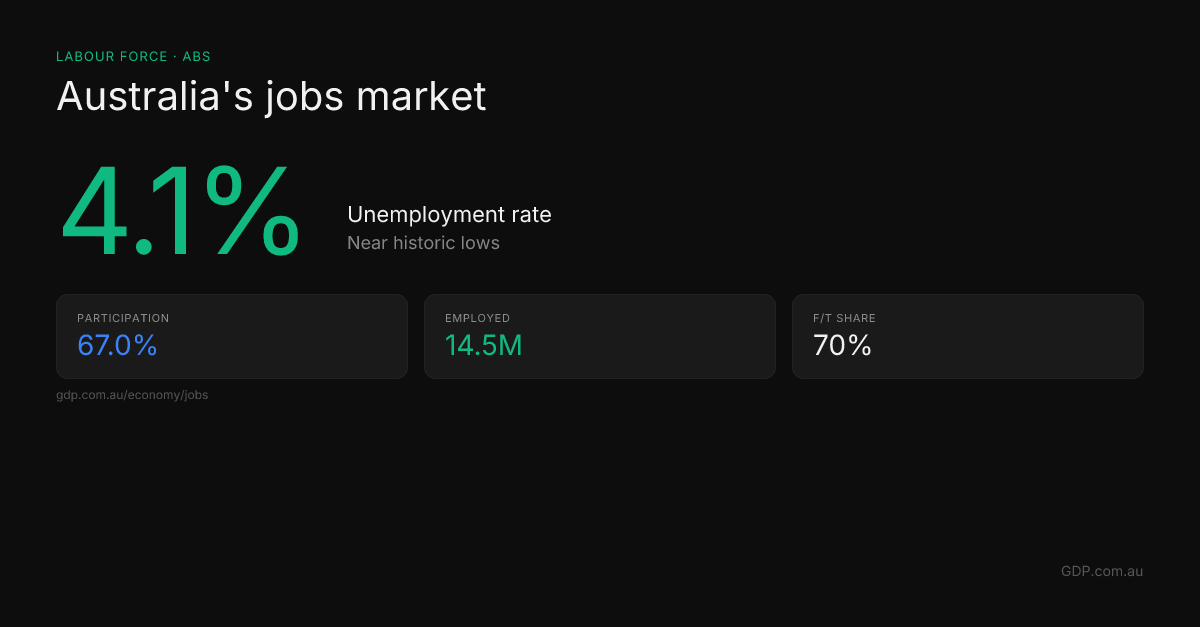 LABOUR FORCE · ABS

Australia's jobs market

4.1%

Unemployment rate

Near historic lows

PARTICIPATION

67.0%

EMPLOYED

14.5M

F/T SHARE

70%

gdp.com.au/economy/jobs

GDP.com.au