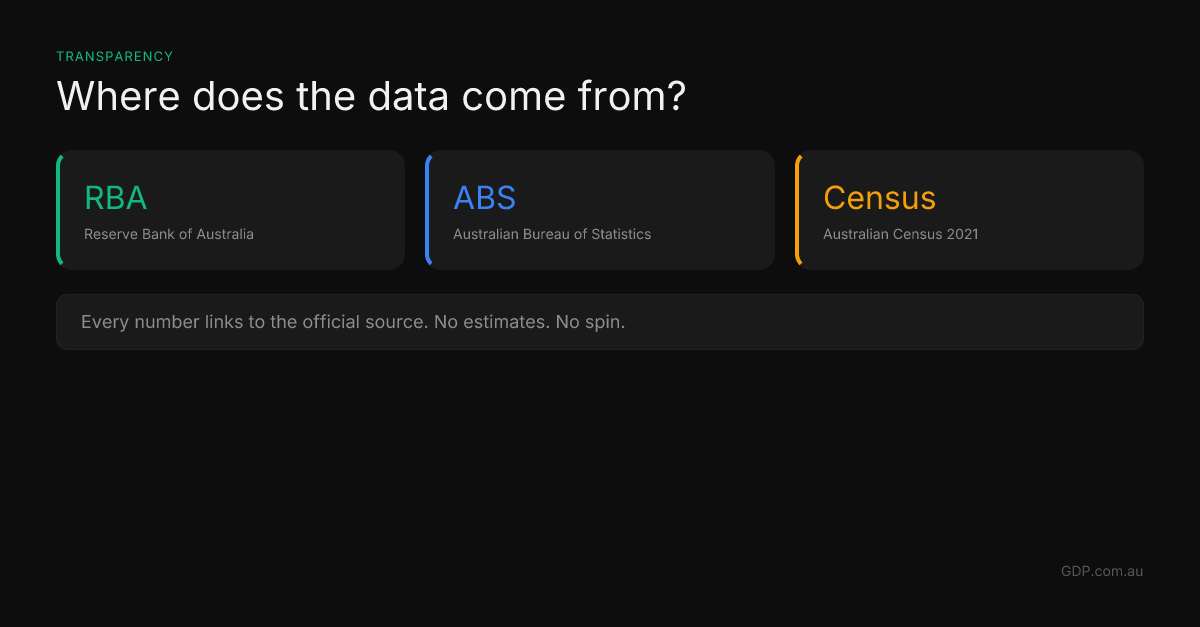 TRANSPARENCY

Where does the data come from?

RBA
Reserve Bank of Australia

ABS
Australian Bureau of Statistics

Census
Australian Census 2021

Every number links to the official source. No estimates. No spin.

GDP.com.au